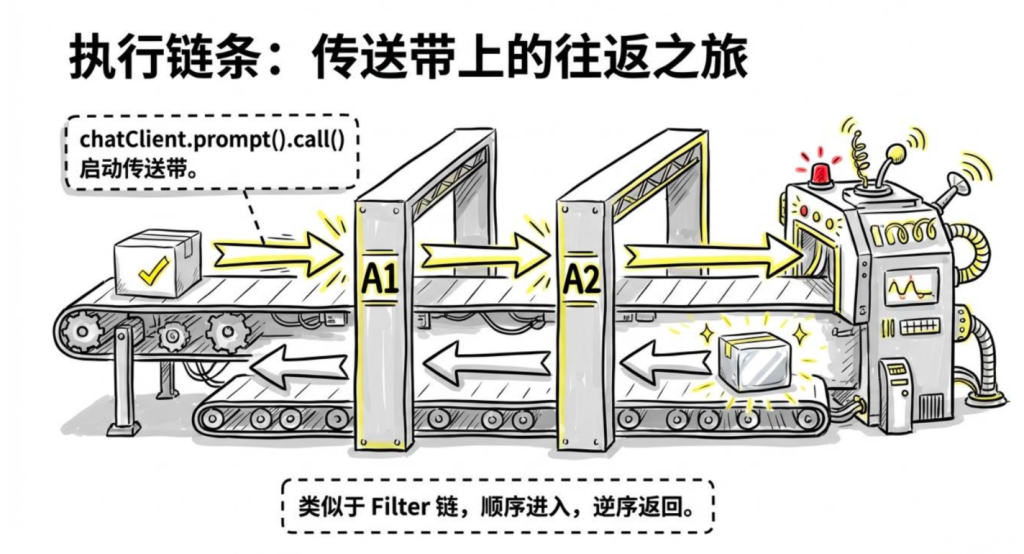 执行链条：传送带上的往返之旅

chatClient.prompt().call()
启动传送带。

A1

A2

类似于 Filter 链，顺序进入，逆序返回。