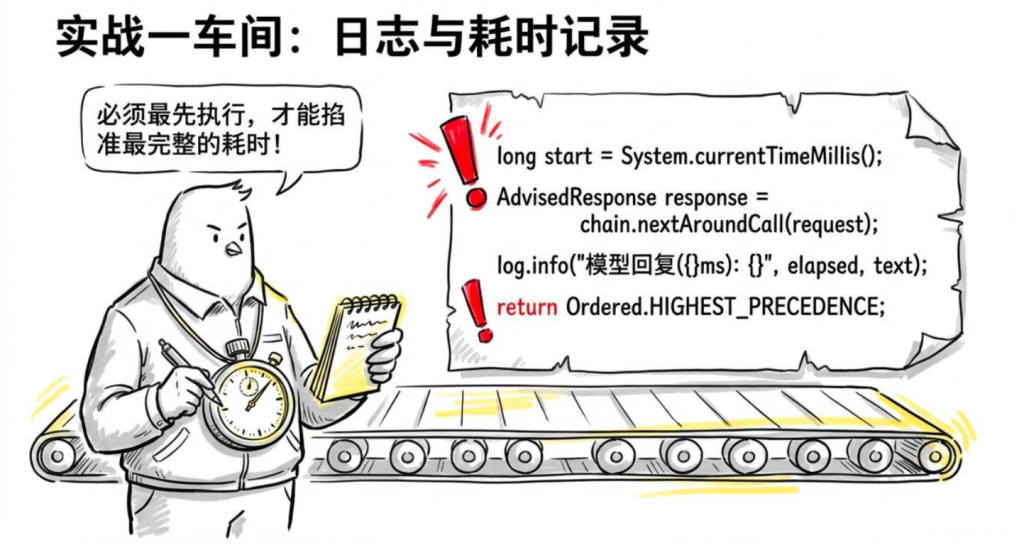 实战一车间：日志与耗时记录

必须最先执行，才能掐准最完整的耗时！

long start = System.currentTimeMillis();

AdvisedResponse response = chain.nextAroundCall(request);

log.info("模型回复({}ms): {}", elapsed, text);

return Ordered.HIGHEST_PRECEDENCE;